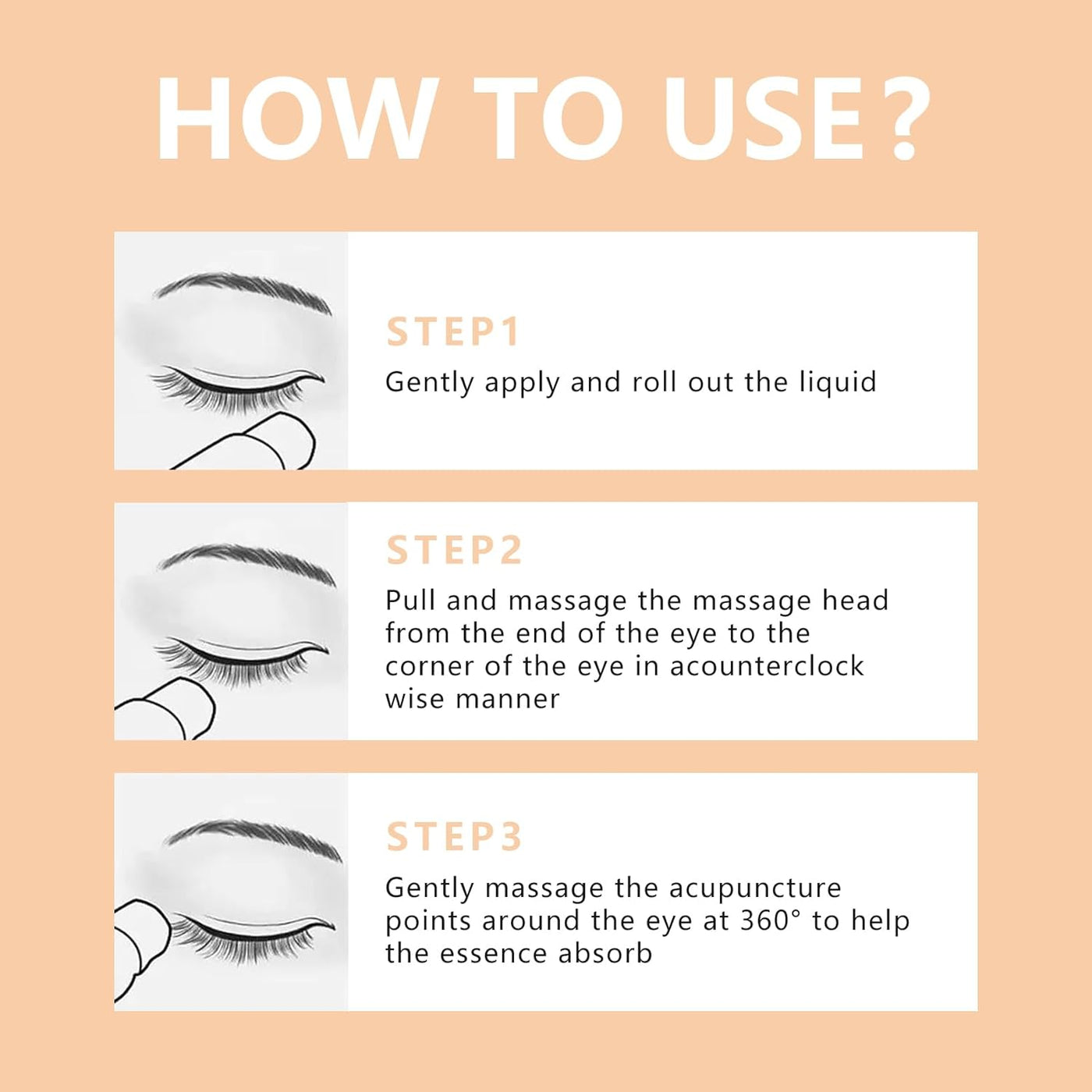 HOW TO USE?

STEP1
Gently apply and roll out the liquid

STEP2
Pull and massage the massage head from the end of the eye to the corner of the eye in acounterclock wise manner

STEP3
Gently massage the acupuncture points around the eye at 360° to help the essence absorb