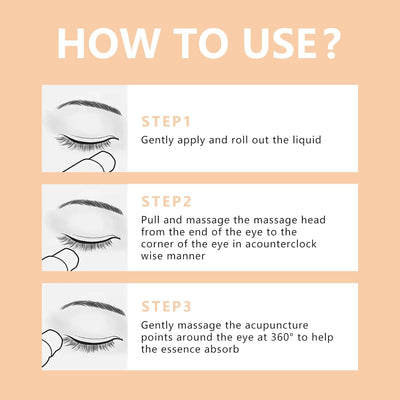 HOW TO USE?

STEP1
Gently apply and roll out the liquid

STEP2
Pull and massage the massage head from the end of the eye to the corner of the eye in acounterclock wise manner

STEP3
Gently massage the acupuncture points around the eye at 360° to help the essence absorb